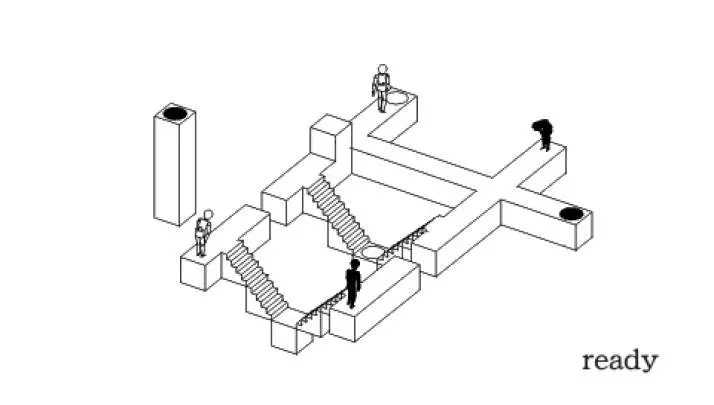 ready